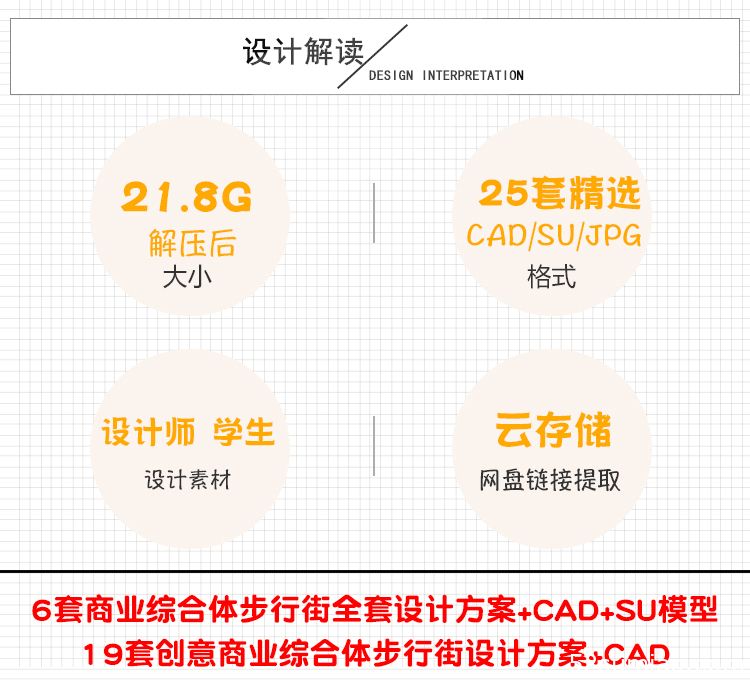 设计解读
DESIGN INTERPRETATION

21.8G
解压后
大小

25套精选
CAD/SU/JPG
格式

设计师 学生
设计素材

云存储
网盘链接提取

6套商业综合体步行街全套设计方案+CAD+SU模型
19套创意商业综合体步行街设计方案+CAD